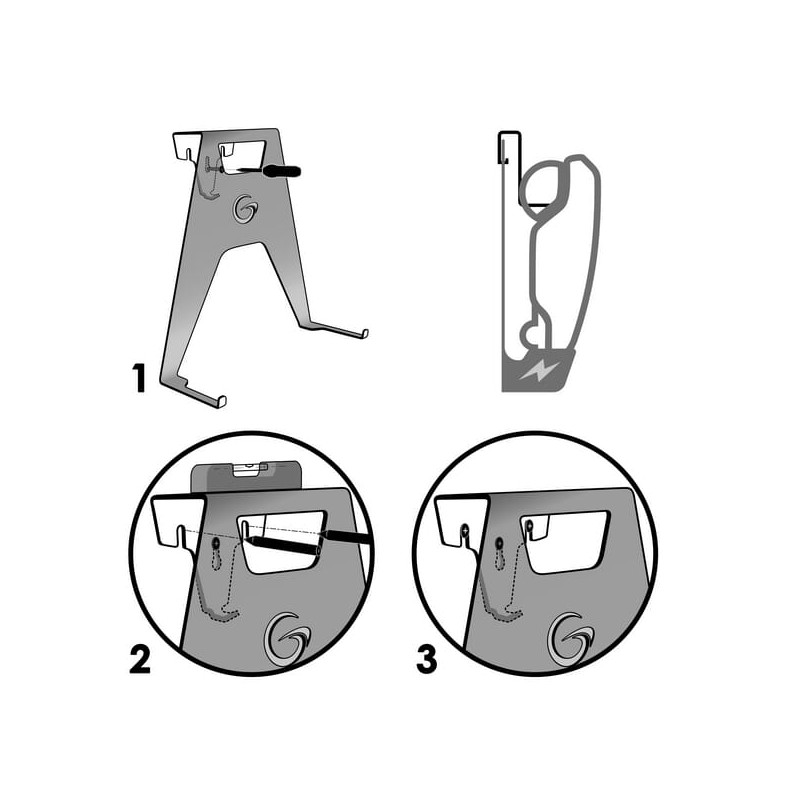 1

2

3