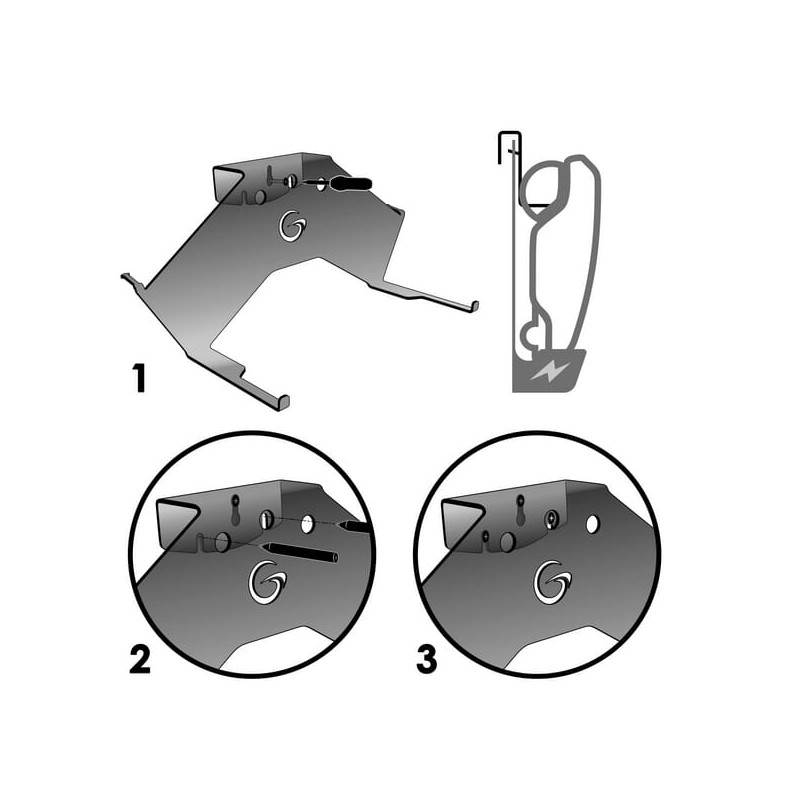 1

2

3