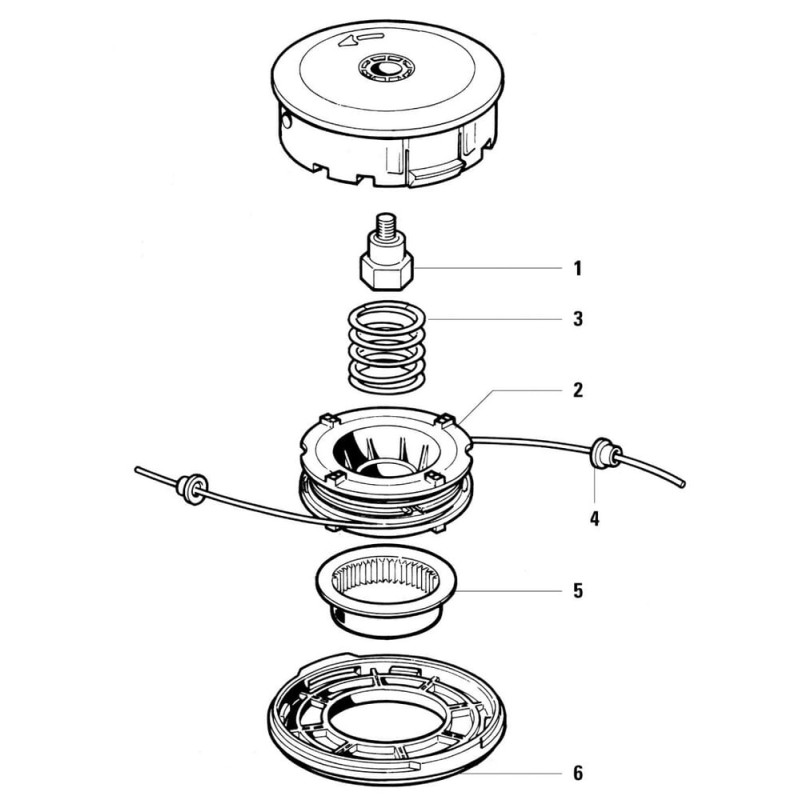 1
3
2
4
5
6