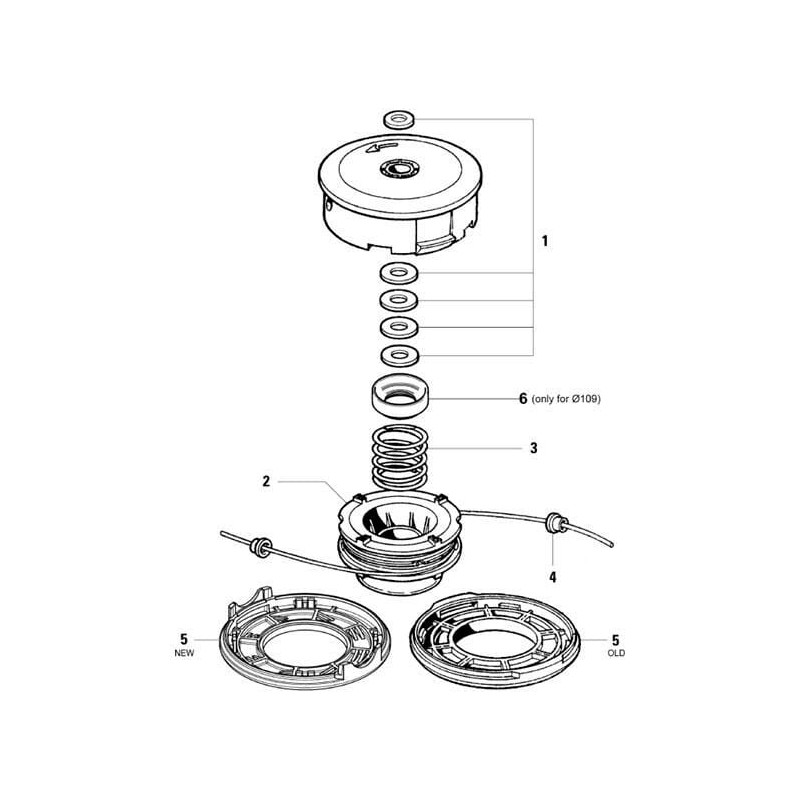 1

6 (only for Ø109)

3

2

4

5
NEW

5
OLD