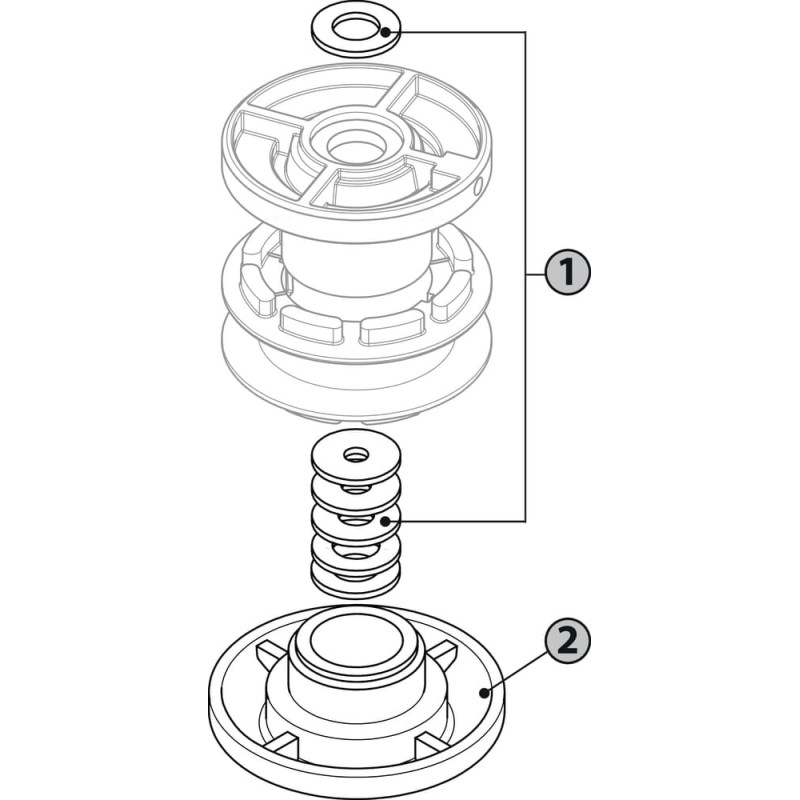 1
2