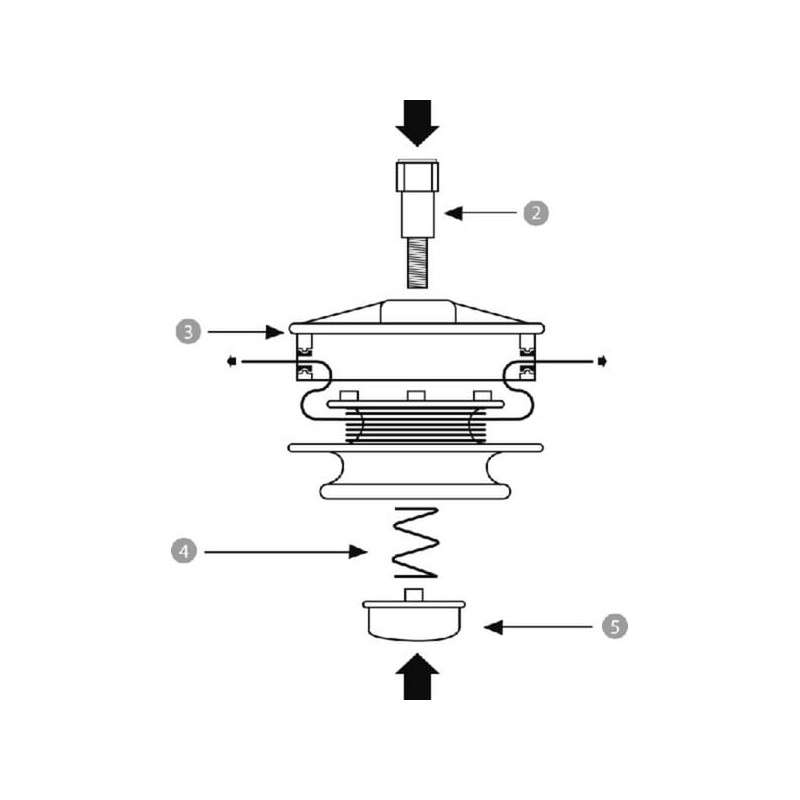 2
3
4
5