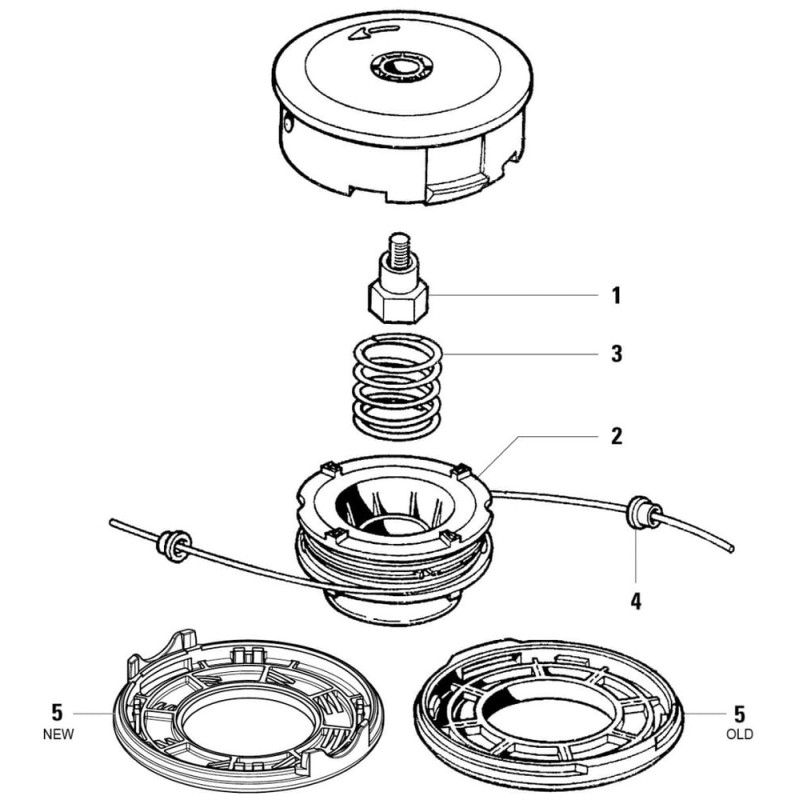 1
3
2
4
5
NEW
5
OLD