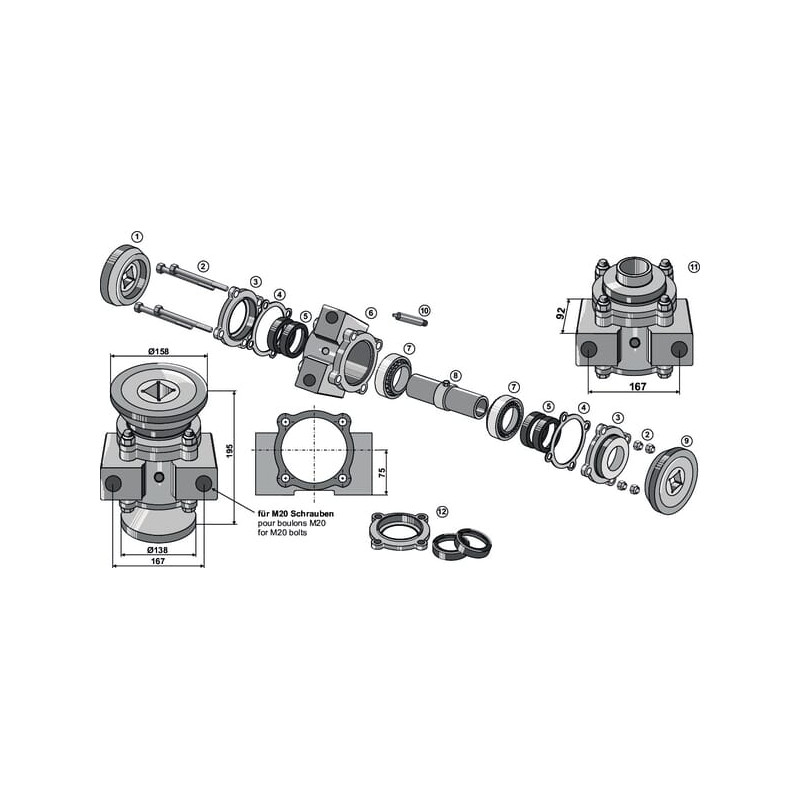 1
2
3
4
5
6
10
7
8
7
5
4
3
2
9
11
92
167
Ø158
195
75
für M20 Schrauben
pour boulons M20
for M20 bolts
Ø138
167
12