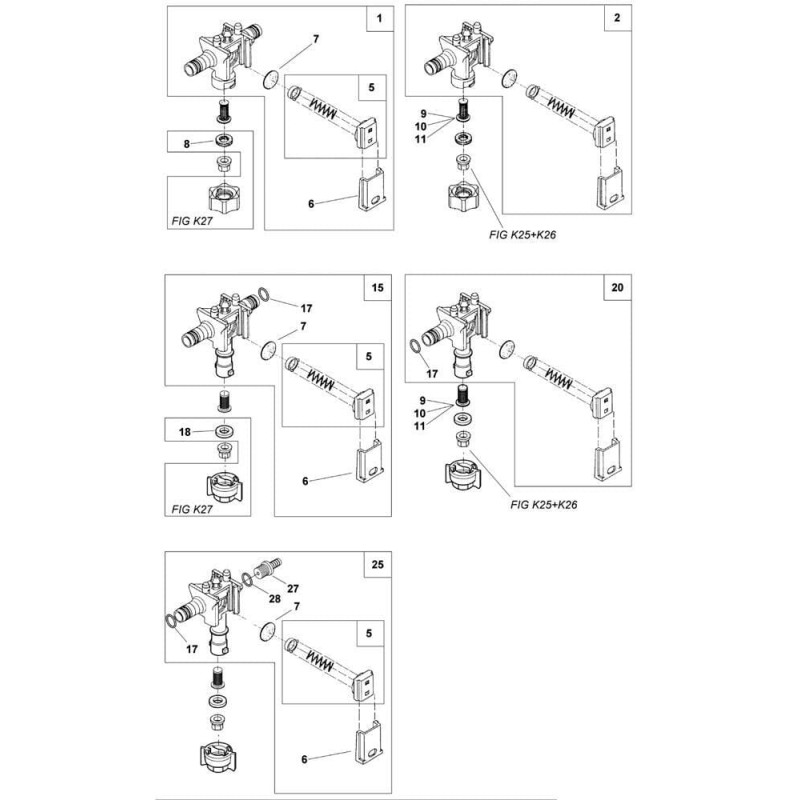 1
7
5
8
6
FIG K27

2
9
10
11
FIG K25+K26

15
17
7
5
18
6
FIG K27

20
17
9
10
11
FIG K25+K26

25
27
28
7
17
5
6