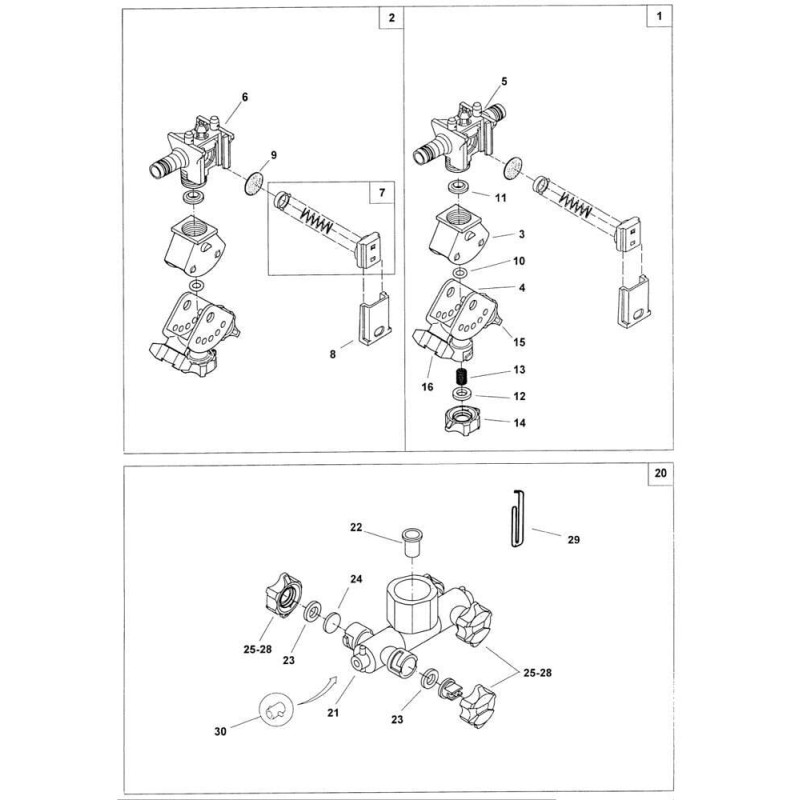 2

6
9
7
8

1

5
11
3
10
4
15
16
13
12
14

20

22
29
24
25-28
23
25-28
21
23
30