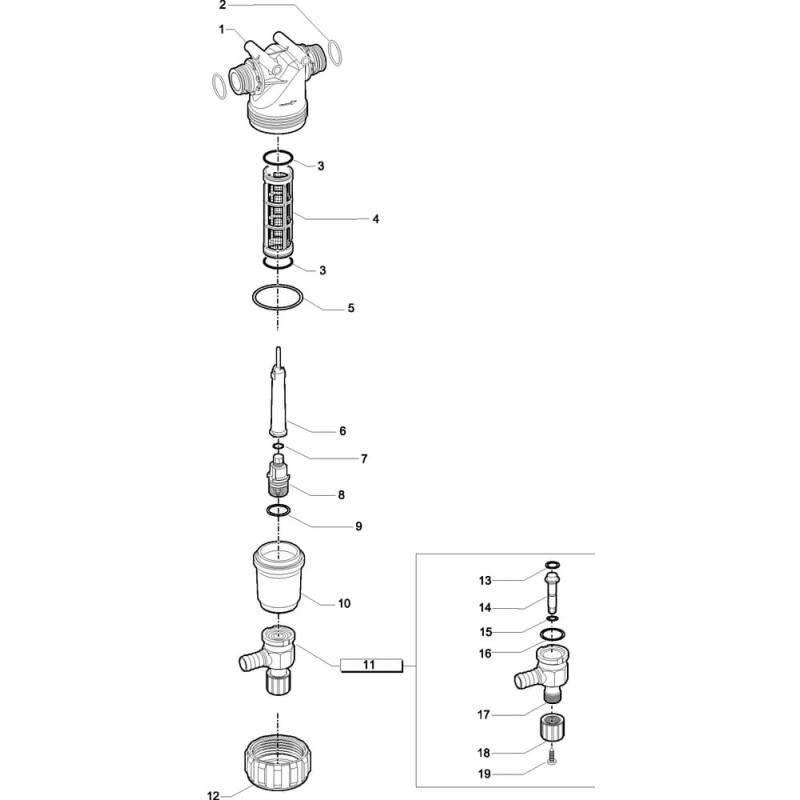 2
1
3
4
3
5
6
7
8
9
10
11
12
13
14
15
16
17
18
19