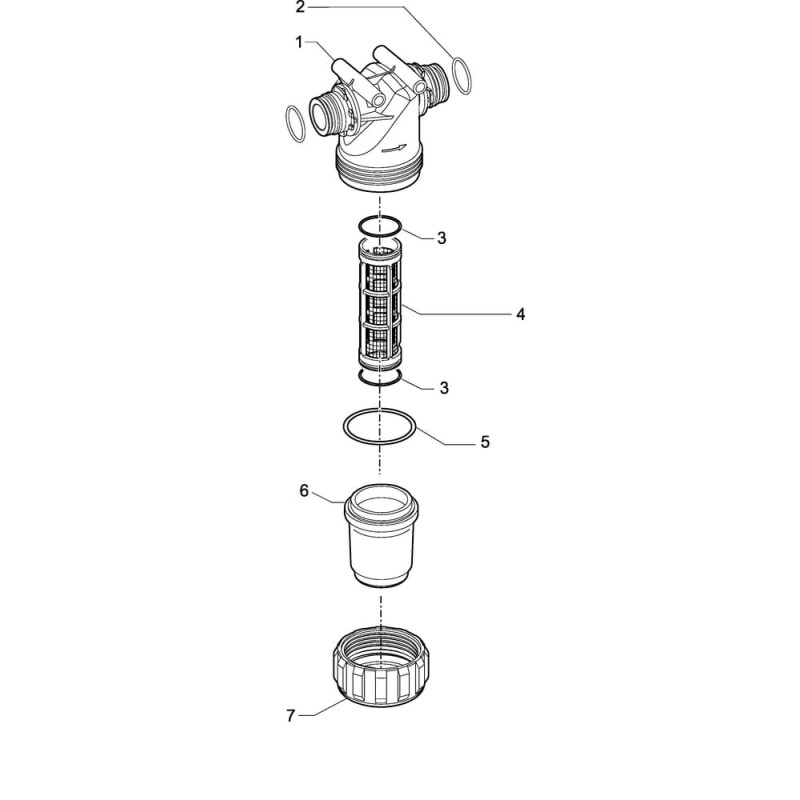 2
1
3
4
3
5
6
7