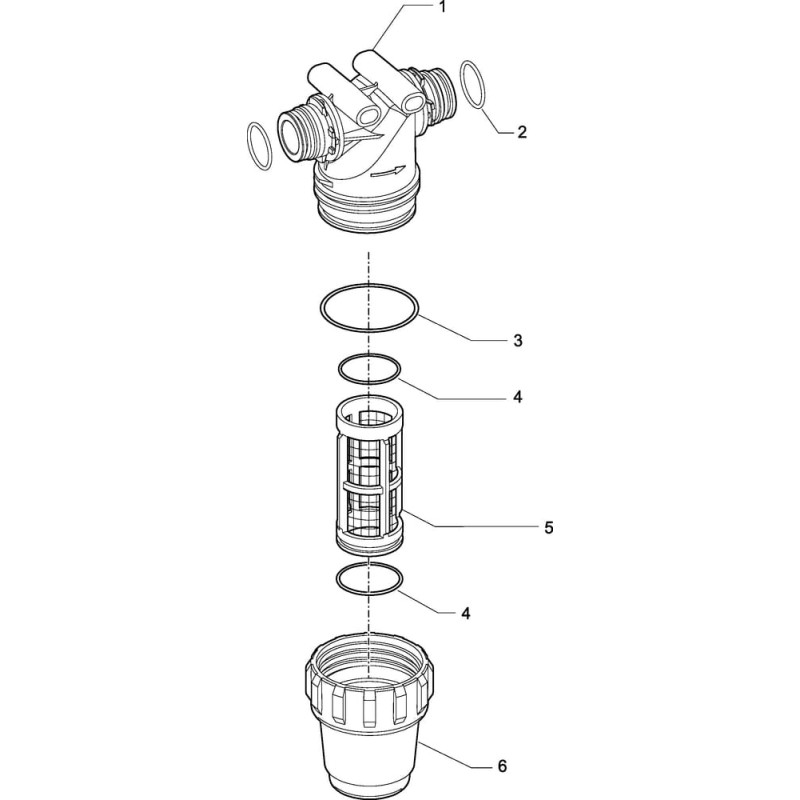 1
2
3
4
5
4
6