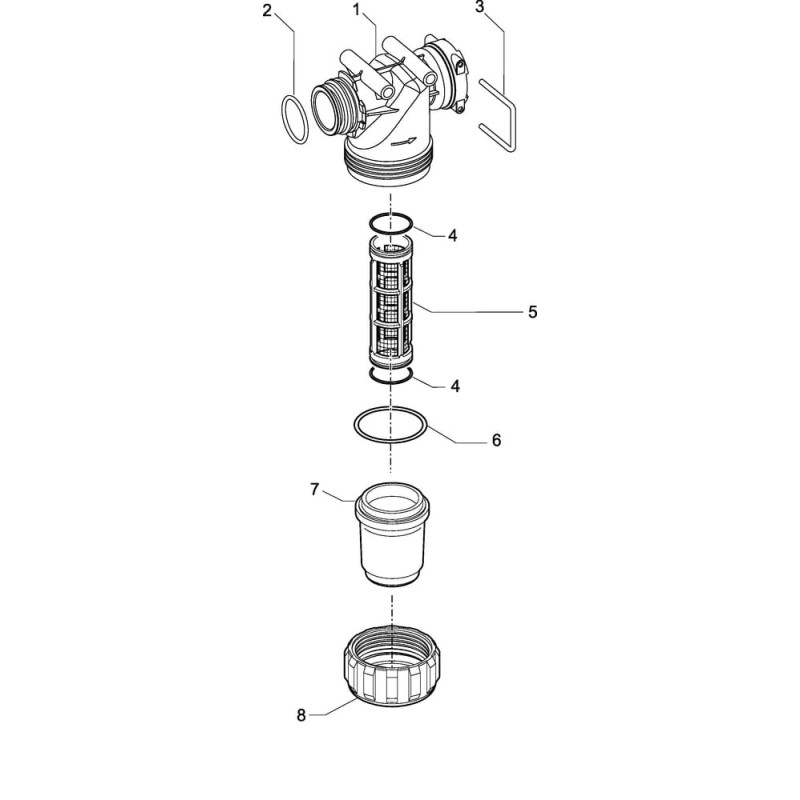 2
1
3
4
5
4
6
7
8