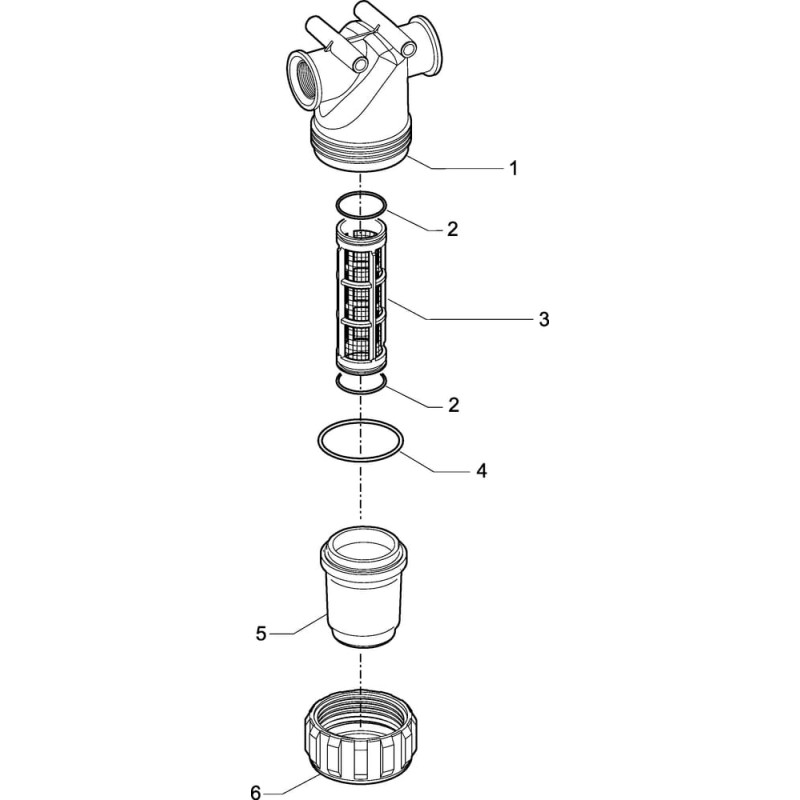 1
2
3
2
4
5
6