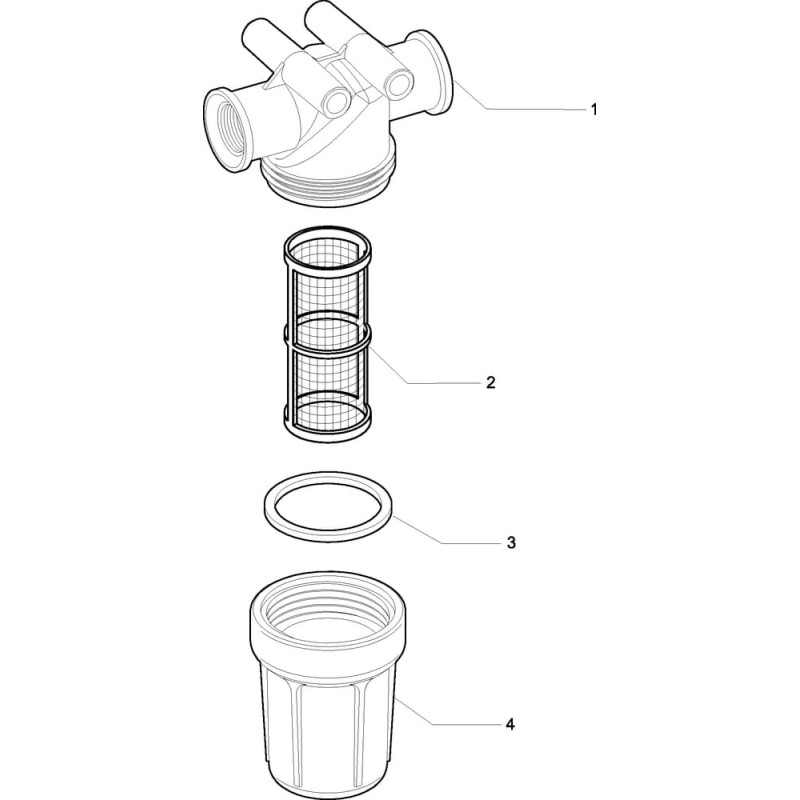 1
2
3
4