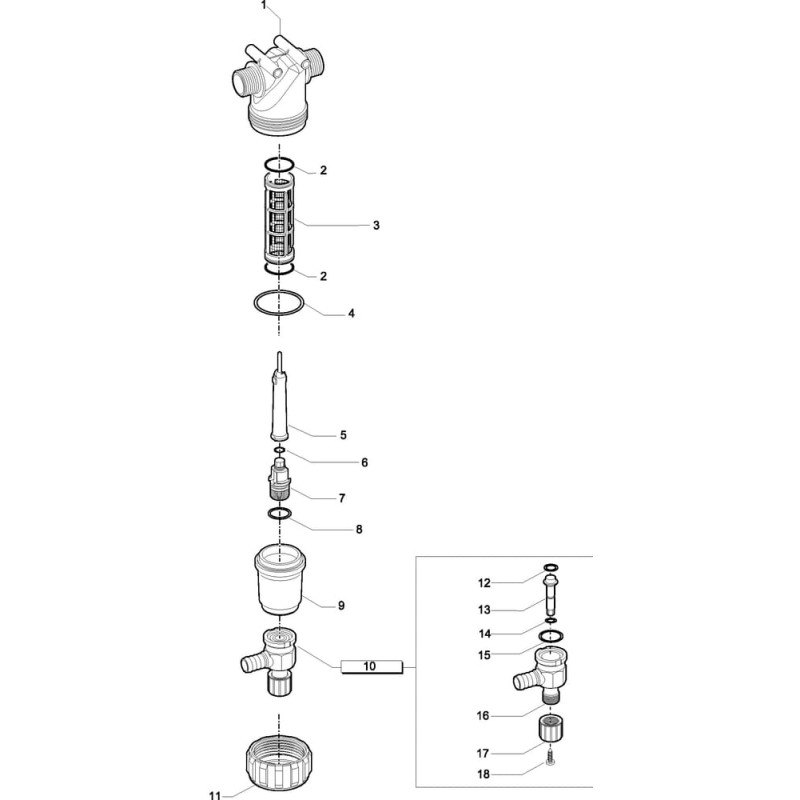 1
2
3
2
4
5
6
7
8
9
10
11
12
13
14
15
16
17
18