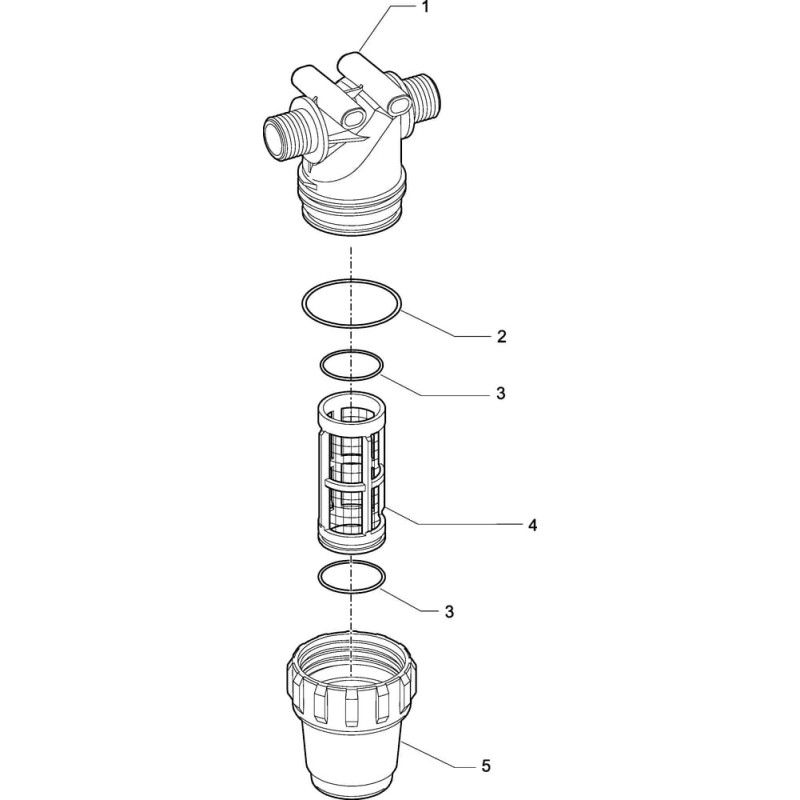 1
2
3
4
3
5