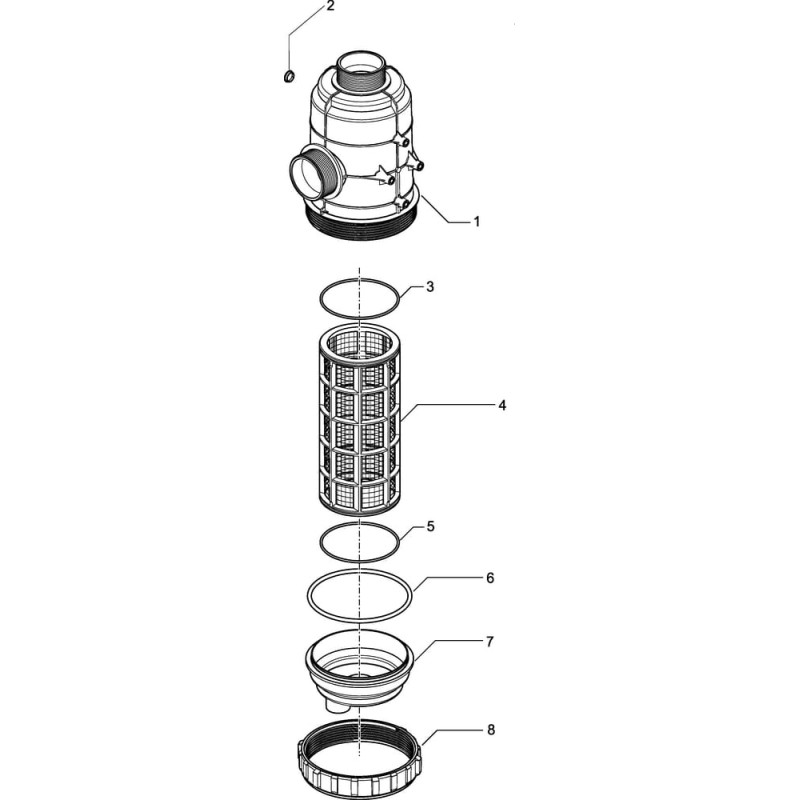 2
1
3
4
5
6
7
8