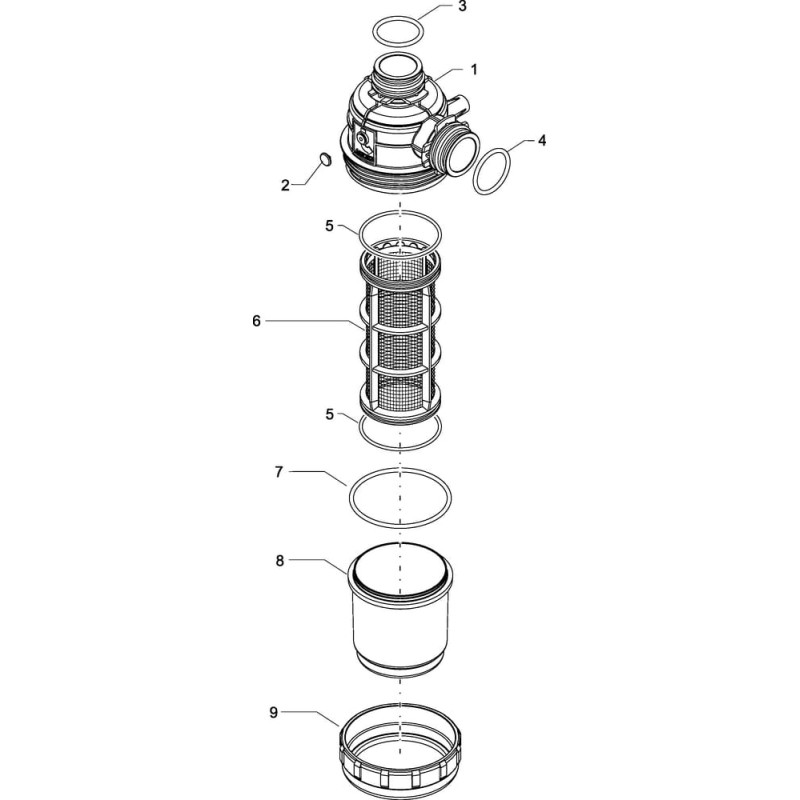 3
1
4
2
5
6
5
7
8
9