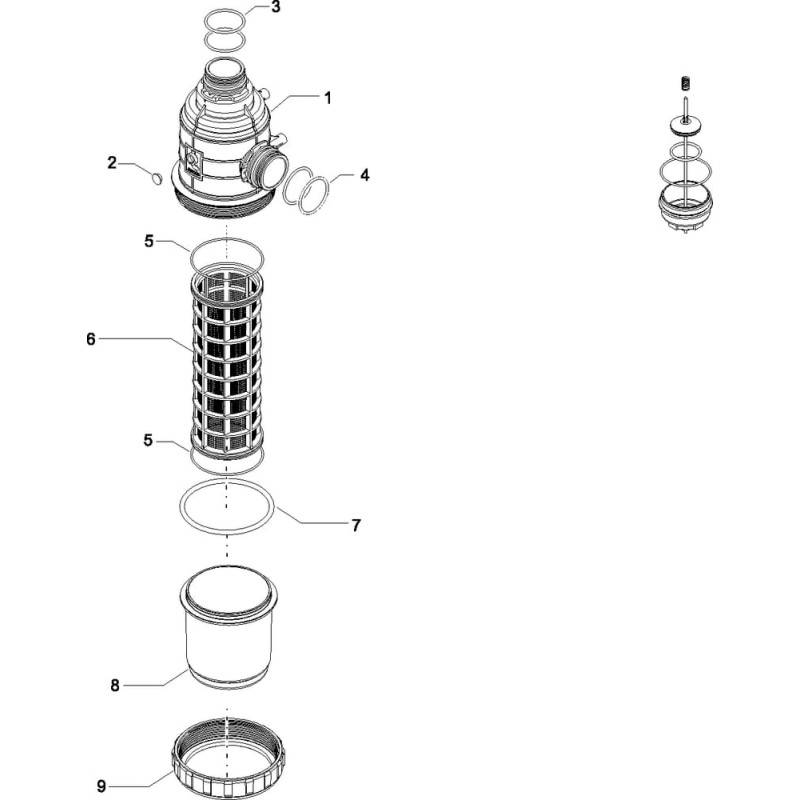 3
1
2
4
5
6
5
7
8
9