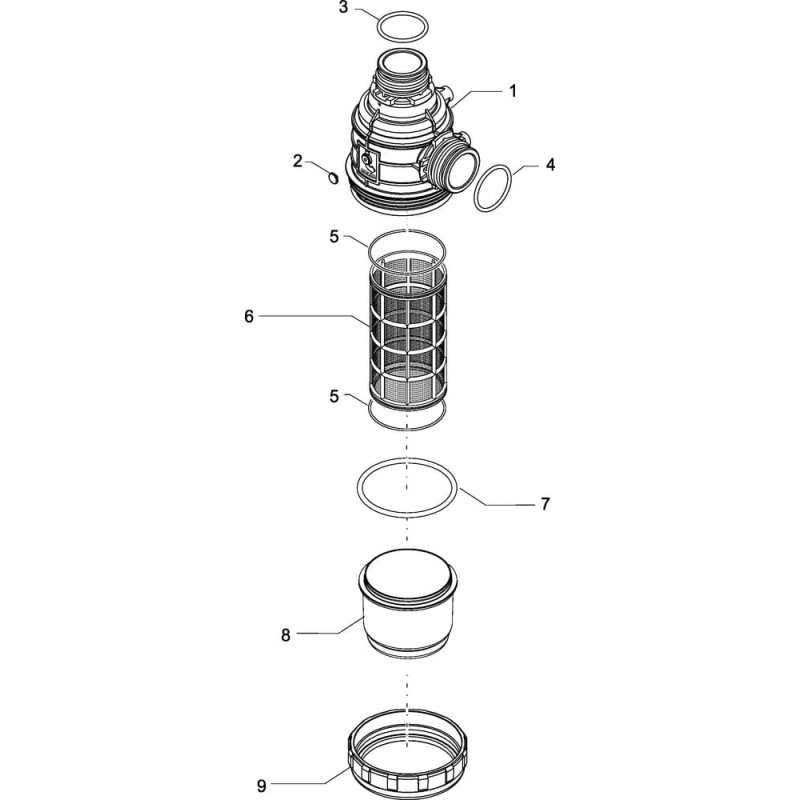 3
1
2
4
5
6
5
7
8
9