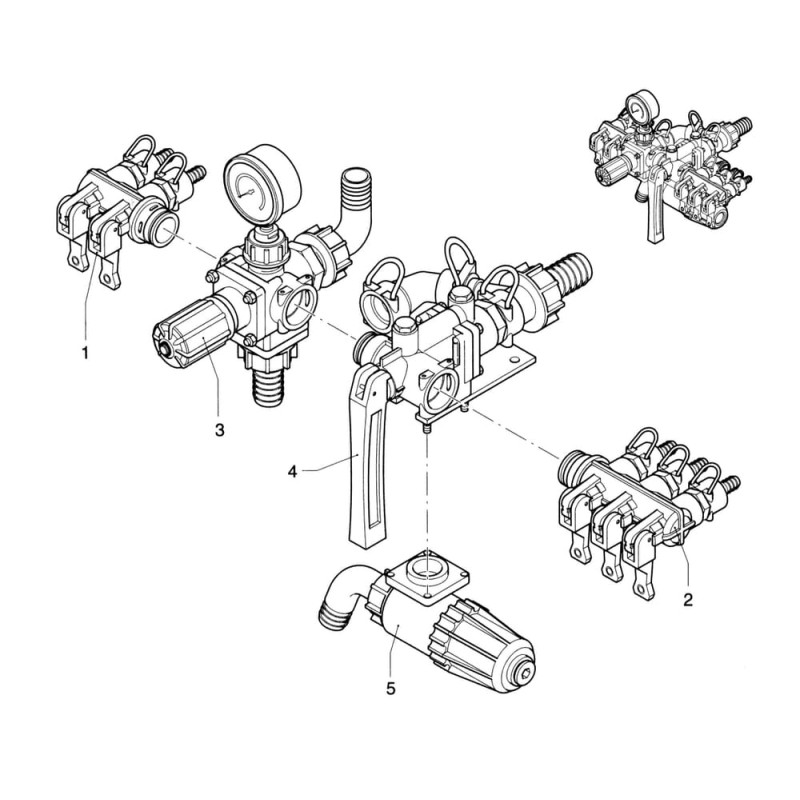 1
3
4
2
5