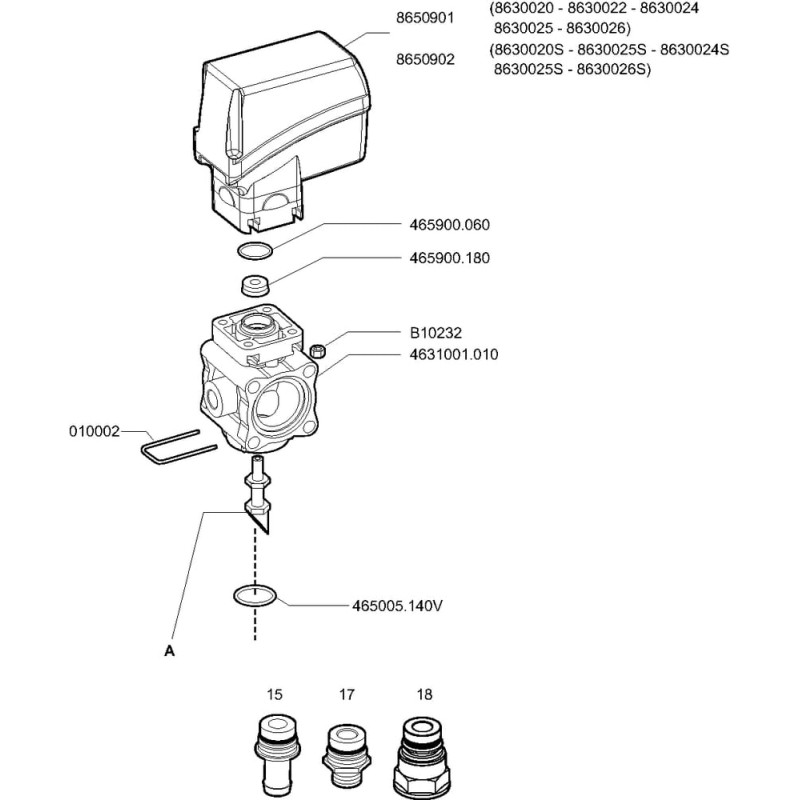 8650901
(8630020 - 8630022 - 8630024
8630025 - 8630026)

8650902
(8630020S - 8630025S - 8630024S
8630025S - 8630026S)

465900.060

465900.180

B10232

4631001.010

010002

465005.140V

A

15

17

18