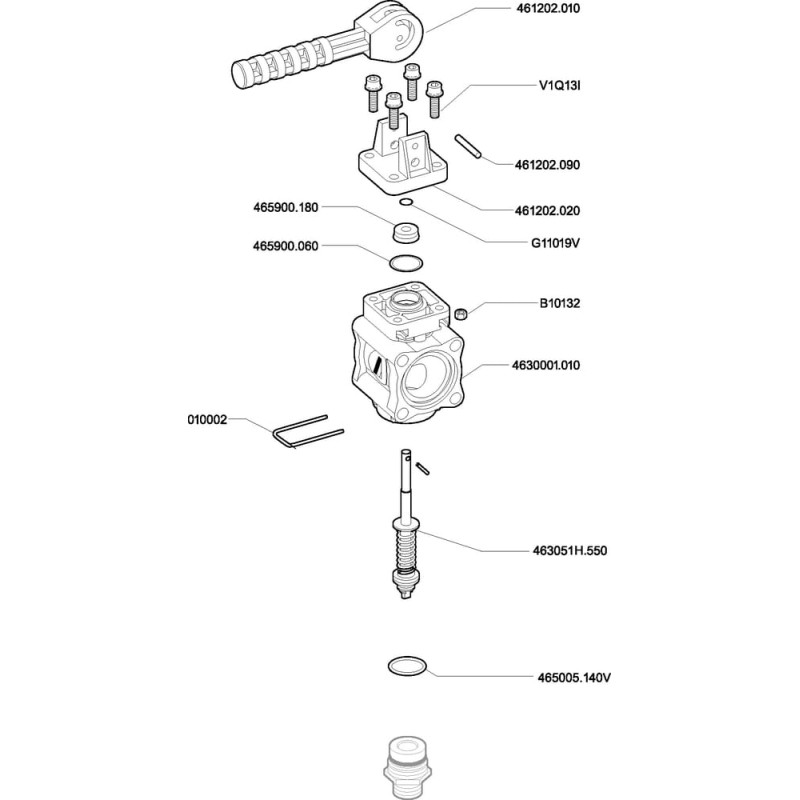 461202.010

V1Q13I

461202.090

461202.020

465900.180

G11019V

465900.060

B10132

4630001.010

010002

463051H.550

465005.140V