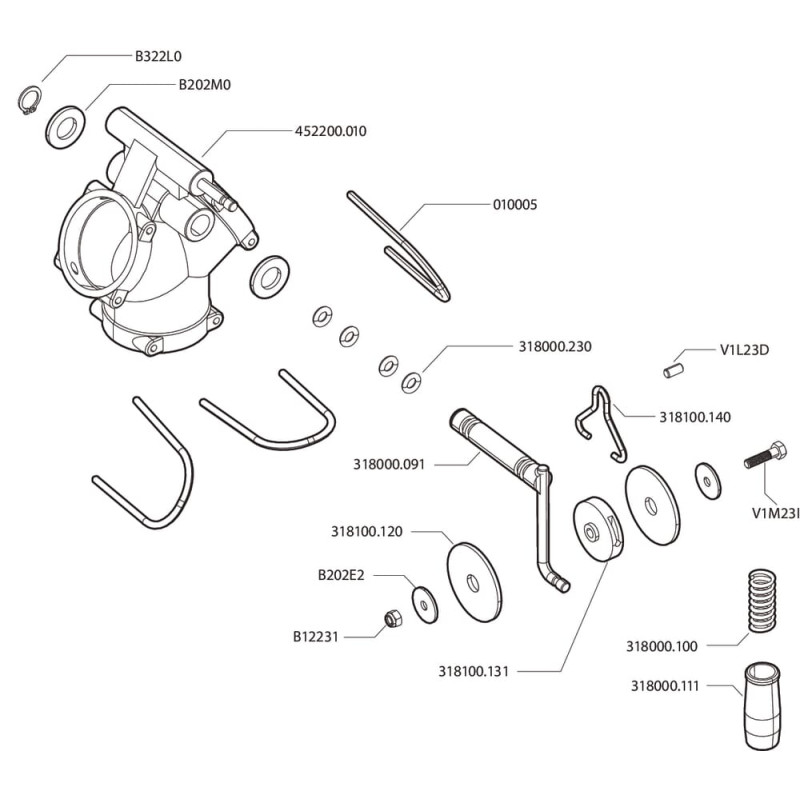 B322L0
B202M0
452200.010
010005
318000.230
V1L23D
318100.140
318000.091
V1M23I
318100.120
B202E2
B12231
318100.131
318000.100
318000.111