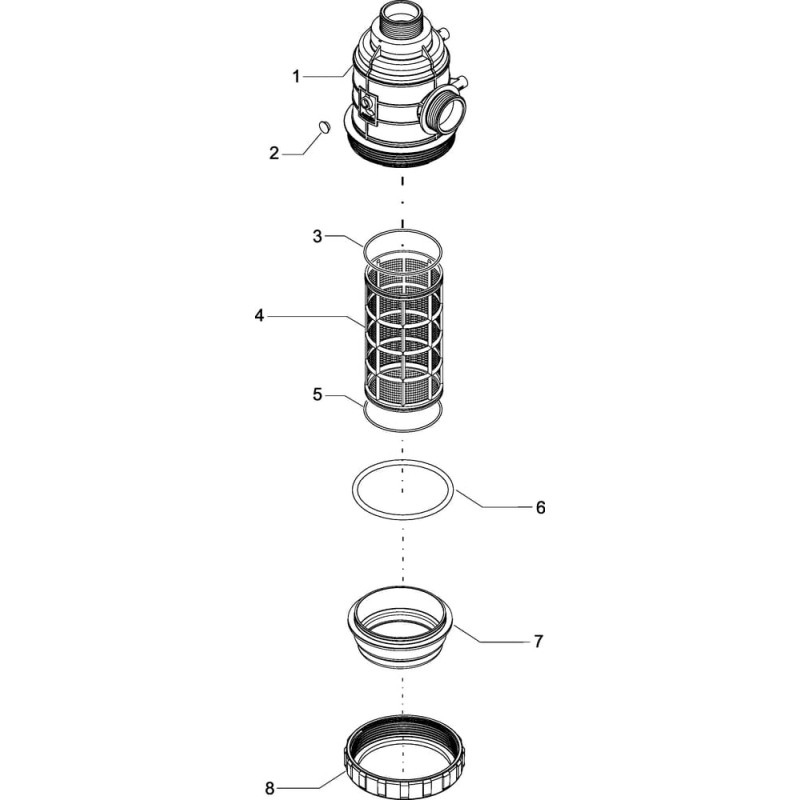 1
2
3
4
5
6
7
8