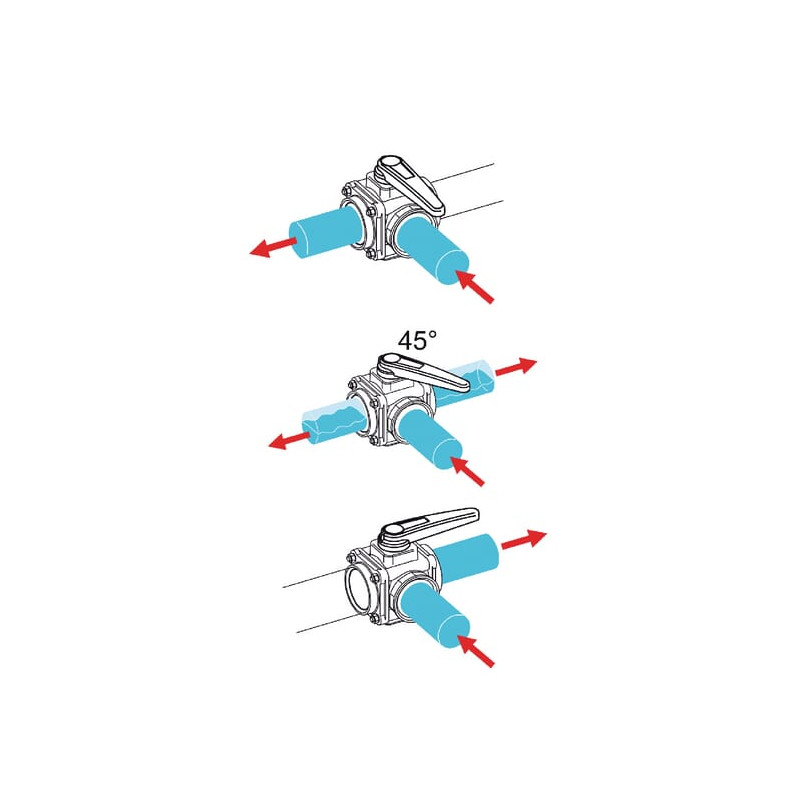 45°