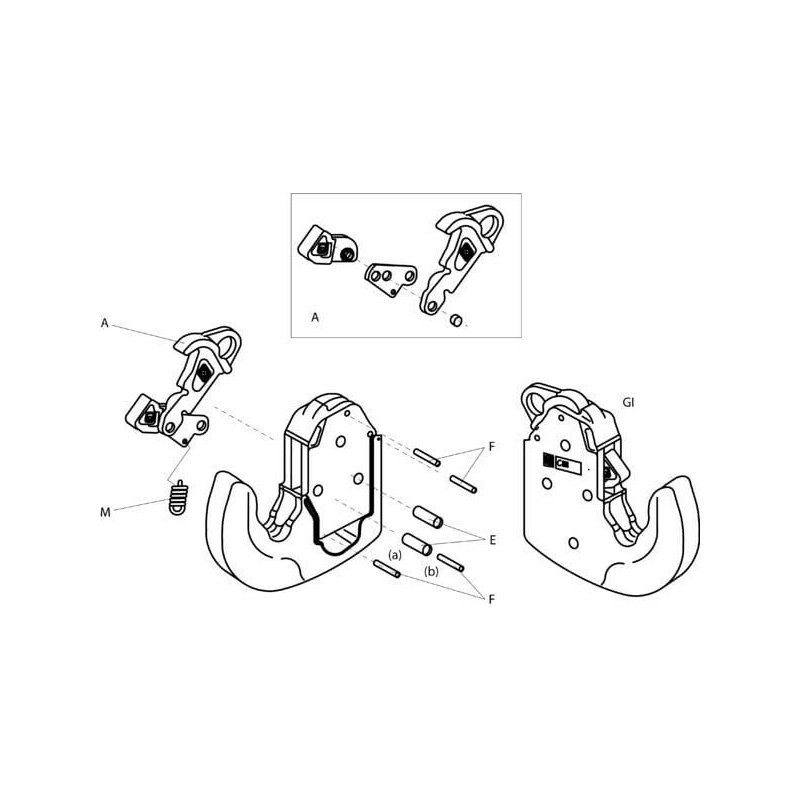 A

A

GI

F

M

E

(a)

(b)

F