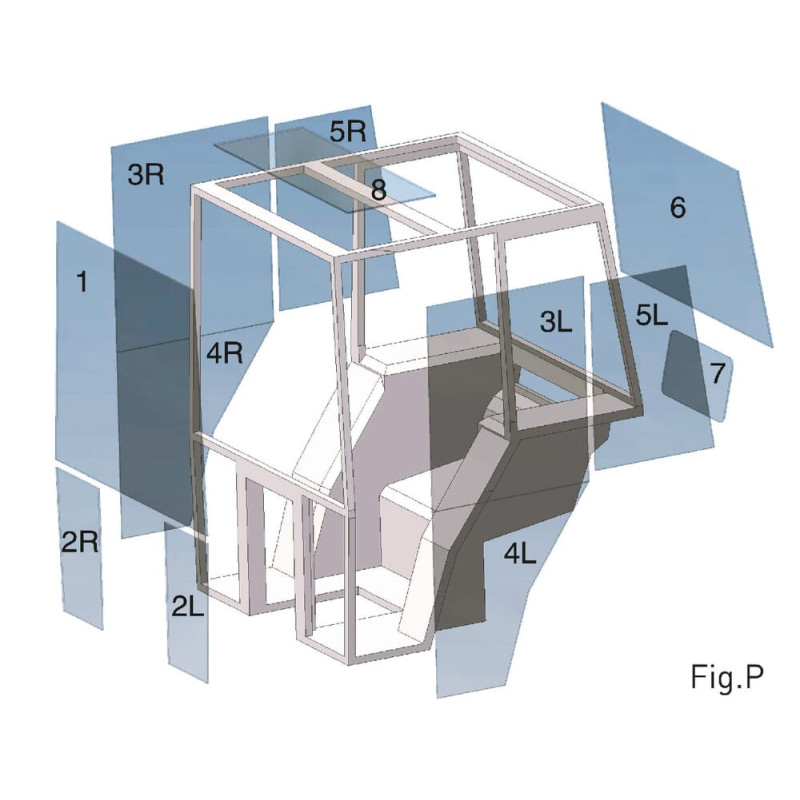 5R
3R
8
6
1
3L
5L
4R
7
2R
4L
2L
Fig.P