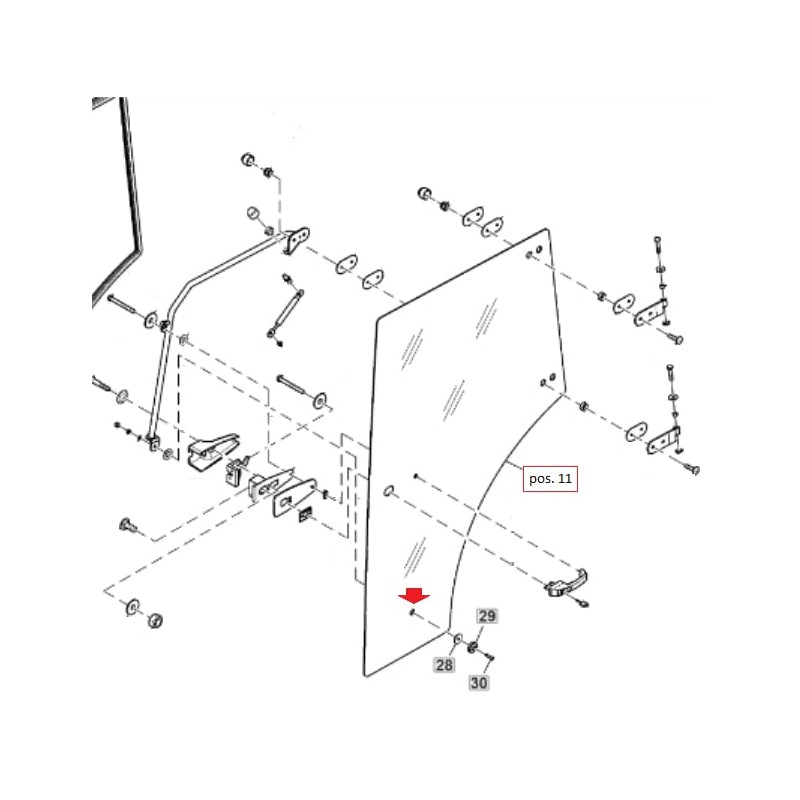 pos. 11

29

28

30