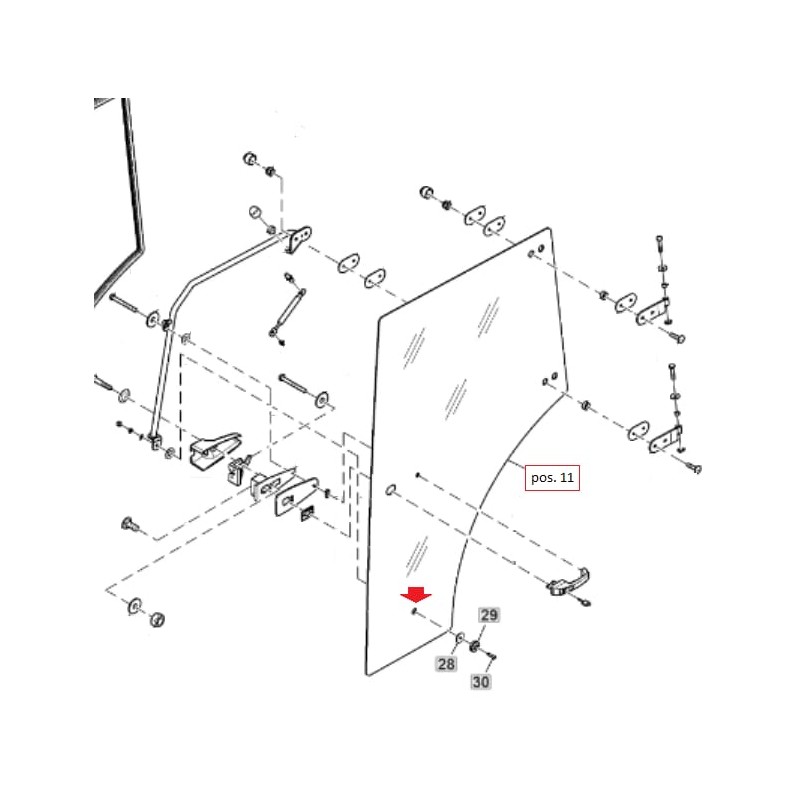 pos. 11

29

28

30