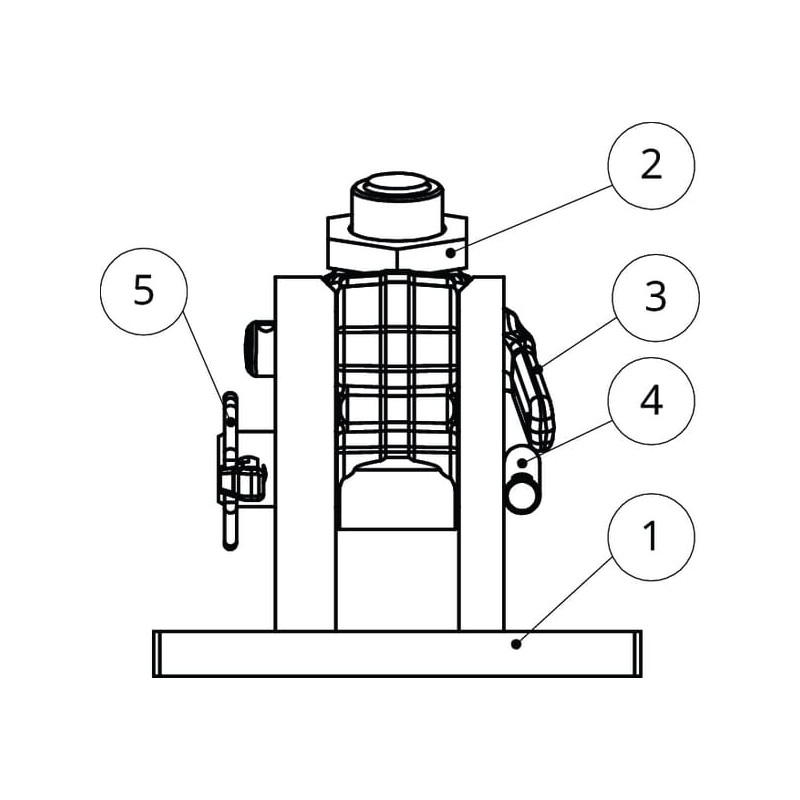 2
5
3
4
1