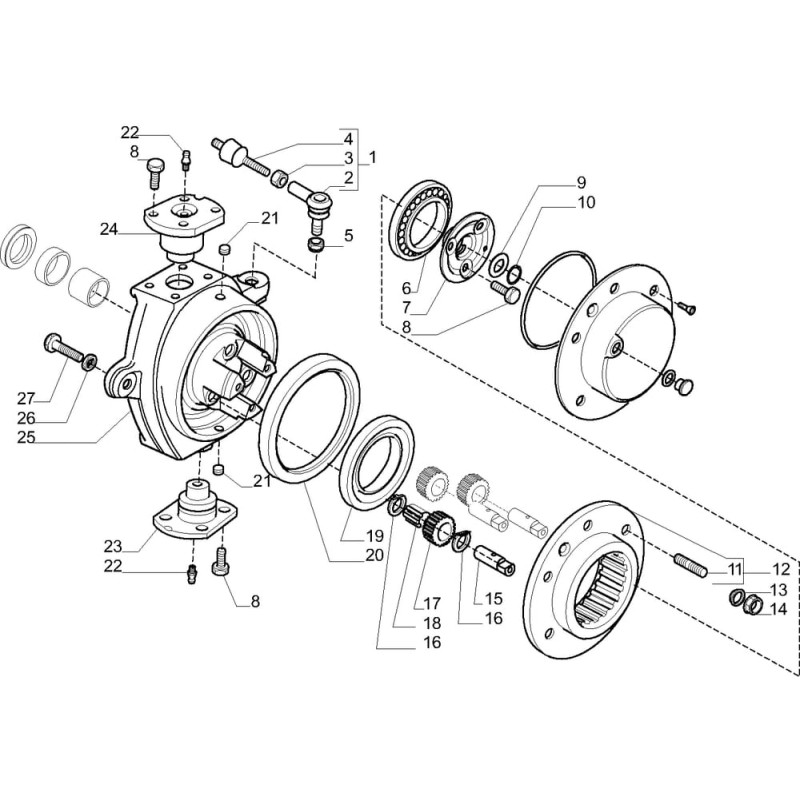 22
8
4
3
1
2
24
21
5
9
10
6
7
8
27
26
25
21
23
22
8
19
20
17
18
16
15
16
11
12
13
14