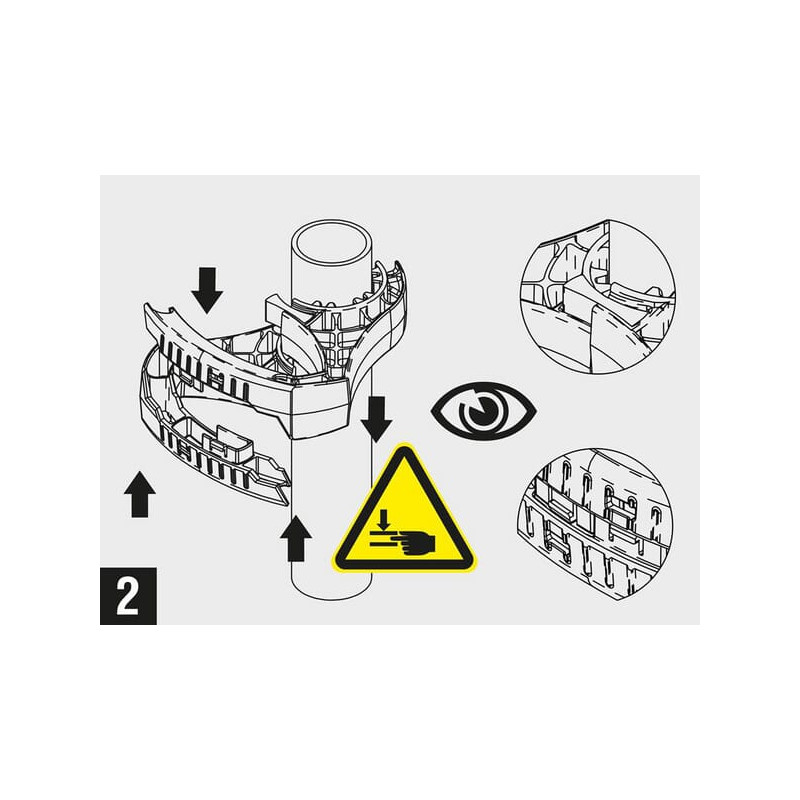 2