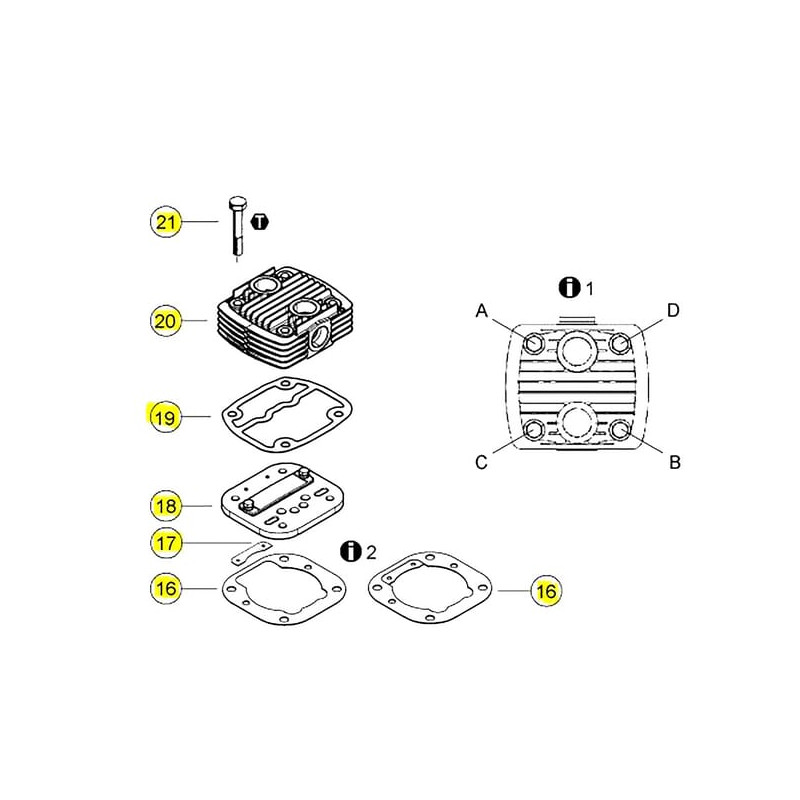 21
T
20
19
18
17
16
i 2
16
i 1
A
D
C
B