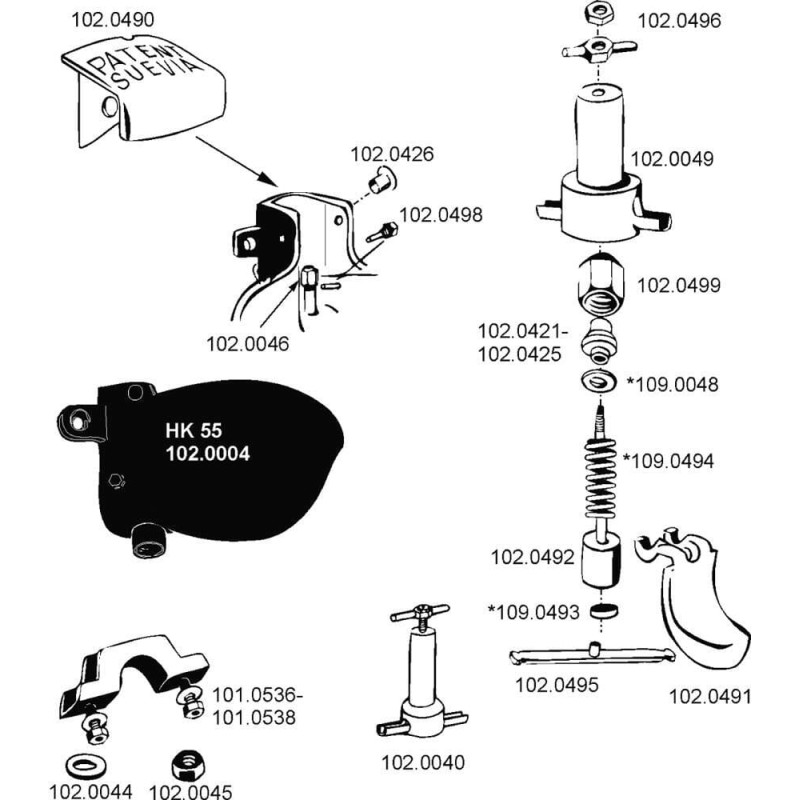 102.0490

PATENT SUEVIA

102.0426

102.0498

102.0046

HK 55
102.0004

101.0536-
101.0538

102.0044 102.0045

102.0496

102.0049

102.0499

102.0421-
102.0425

*109.0048

*109.0494

102.0492

*109.0493

102.0495

102.0491

102.0040