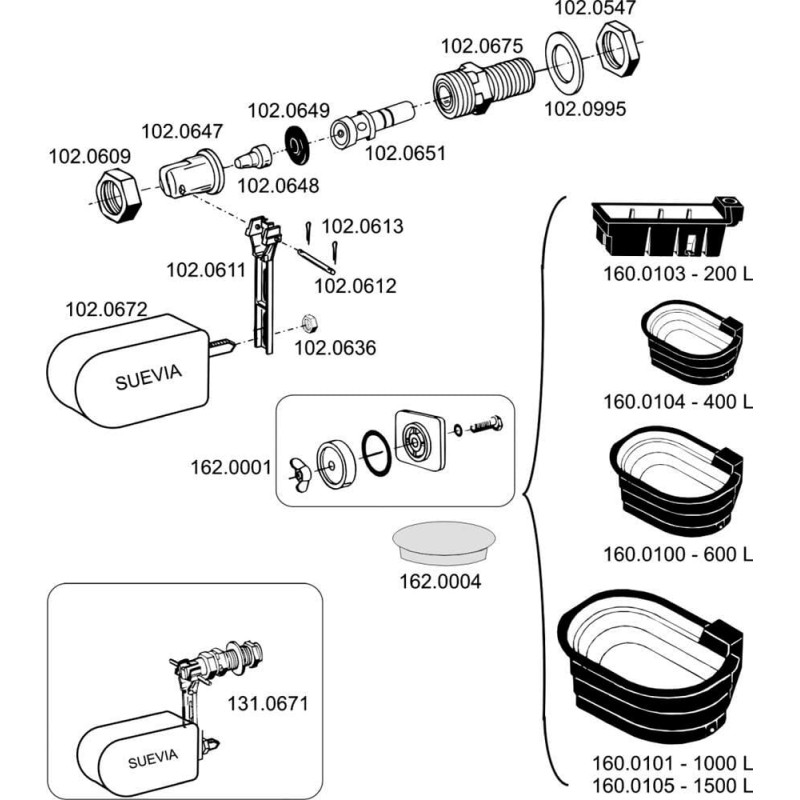 102.0547
102.0675
102.0995
102.0649
102.0647
102.0651
102.0609
102.0648
102.0613
102.0611
102.0612
102.0672
102.0636
SUEVIA
162.0001
162.0004
131.0671
SUEVIA
160.0103 - 200 L
160.0104 - 400 L
160.0100 - 600 L
160.0101 - 1000 L
160.0105 - 1500 L