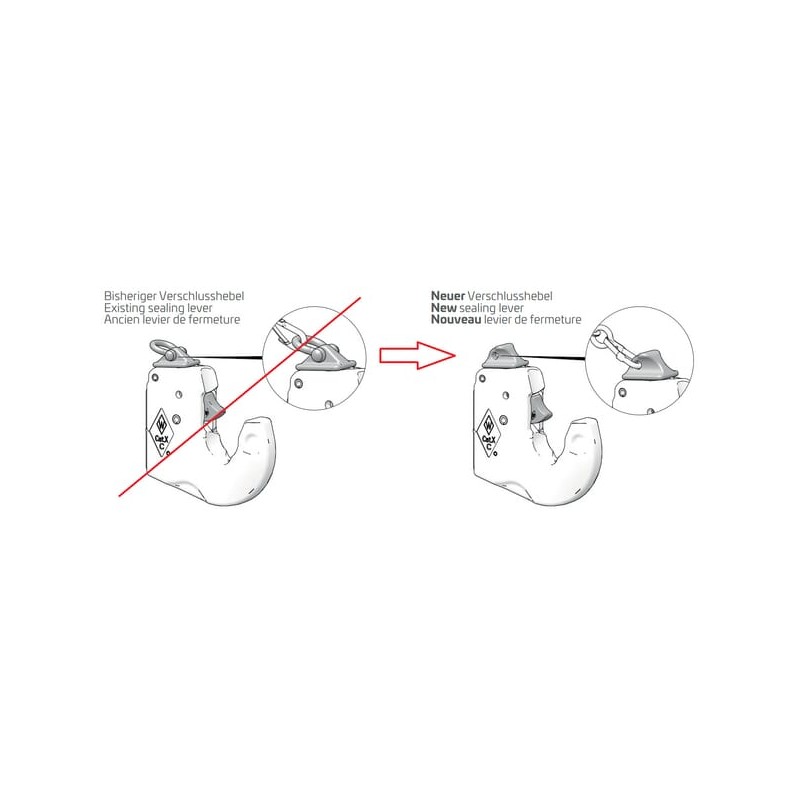 Bisheriger Verschlusshebel
Existing sealing lever
Ancien levier de fermeture

Cat.X
C

Neuer Verschlusshebel
New sealing lever
Nouveau levier de fermeture

Cat.X
C