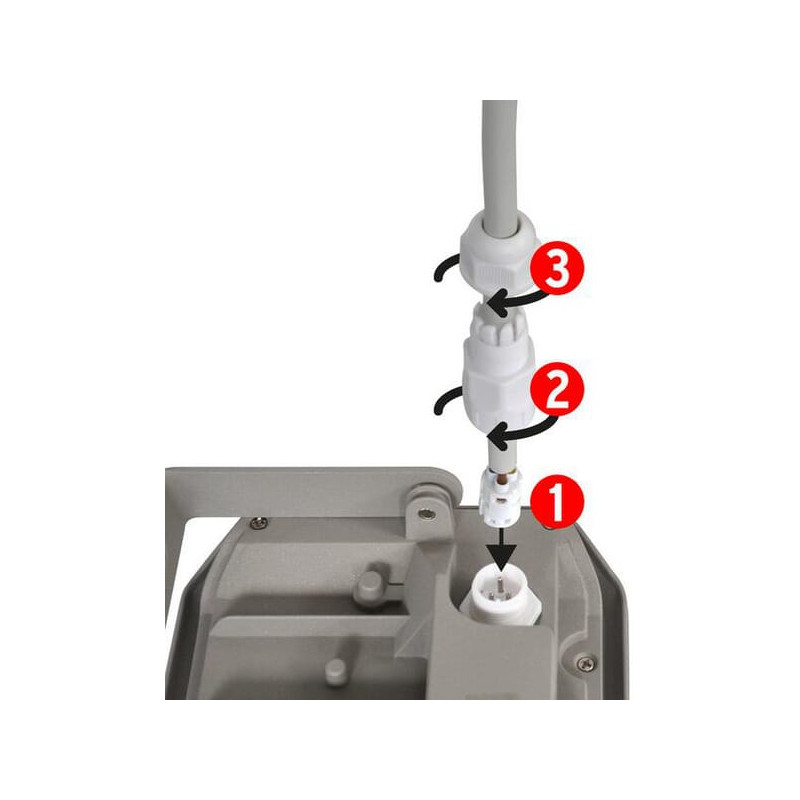 3
2
1